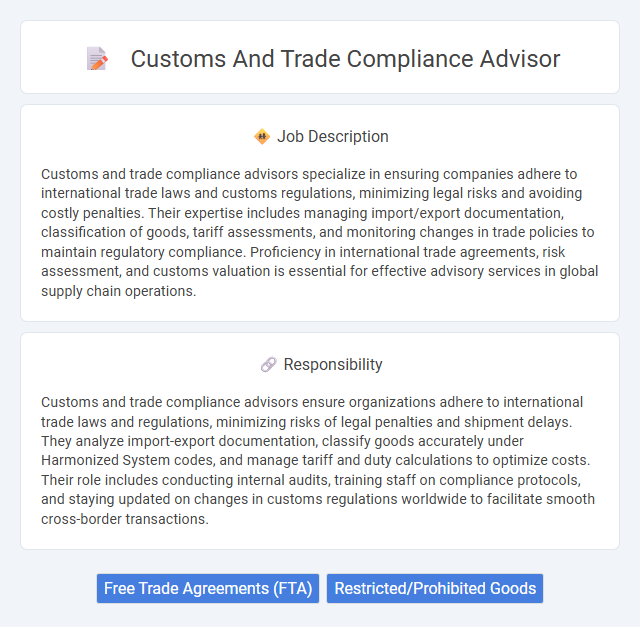 Customs And Trade Compliance Advisor

Job Description

Customs and trade compliance advisors specialize in ensuring companies adhere to international trade laws and customs regulations, minimizing legal risks and avoiding costly penalties. Their expertise includes managing import/export documentation, classification of goods, tariff assessments, and monitoring changes in trade policies to maintain regulatory compliance. Proficiency in international trade agreements, risk assessment, and customs valuation is essential for effective advisory services in global supply chain operations.

Responsibility

Customs and trade compliance advisors ensure organizations adhere to international trade laws and regulations, minimizing risks of legal penalties and shipment delays. They analyze import-export documentation, classify goods accurately under Harmonized System codes, and manage tariff and duty calculations to optimize costs. Their role includes conducting internal audits, training staff on compliance protocols, and staying updated on changes in customs regulations worldwide to facilitate smooth cross-border transactions.

Free Trade Agreements (FTA)

Restricted/Prohibited Goods