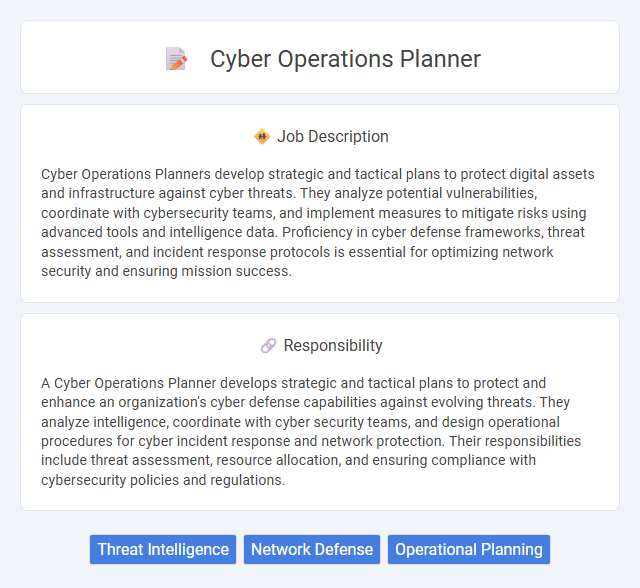 Cyber Operations Planner

Job Description

Cyber Operations Planners develop strategic and tactical plans to protect digital assets and infrastructure against cyber threats. They analyze potential vulnerabilities, coordinate with cybersecurity teams, and implement measures to mitigate risks using advanced tools and intelligence data. Proficiency in cyber defense frameworks, threat assessment, and incident response protocols is essential for optimizing network security and ensuring mission success.

Responsibility

A Cyber Operations Planner develops strategic and tactical plans to protect and enhance an organization's cyber defense capabilities against evolving threats. They analyze intelligence, coordinate with cyber security teams, and design operational procedures for cyber incident response and network protection. Their responsibilities include threat assessment, resource allocation, and ensuring compliance with cybersecurity policies and regulations.

Threat Intelligence
Network Defense
Operational Planning