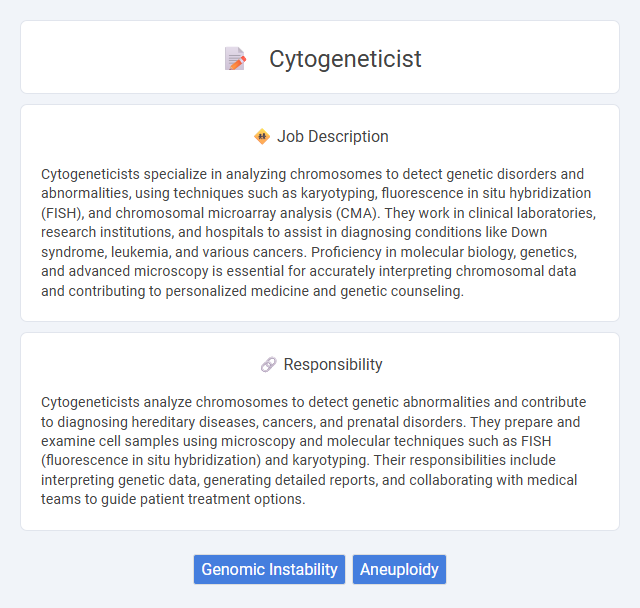 Cytogeneticist

Job Description

Cytogeneticists specialize in analyzing chromosomes to detect genetic disorders and abnormalities, using techniques such as karyotyping, fluorescence in situ hybridization (FISH), and chromosomal microarray analysis (CMA). They work in clinical laboratories, research institutions, and hospitals to assist in diagnosing conditions like Down syndrome, leukemia, and various cancers. Proficiency in molecular biology, genetics, and advanced microscopy is essential for accurately interpreting chromosomal data and contributing to personalized medicine and genetic counseling.

Responsibility

Cytogeneticists analyze chromosomes to detect genetic abnormalities and contribute to diagnosing hereditary diseases, cancers, and prenatal disorders. They prepare and examine cell samples using microscopy and molecular techniques such as FISH (fluorescence in situ hybridization) and karyotyping. Their responsibilities include interpreting genetic data, generating detailed reports, and collaborating with medical teams to guide patient treatment options.

Genomic Instability
Aneuploidy