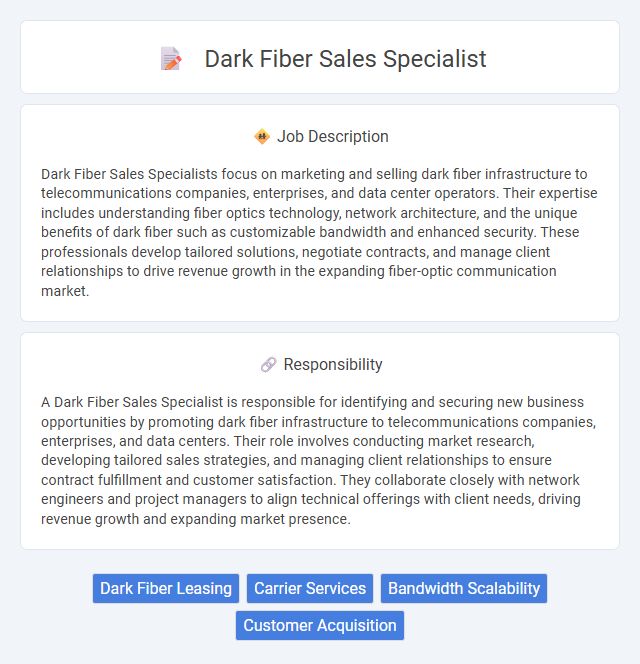 Dark Fiber Sales Specialist

Job Description

Dark Fiber Sales Specialists focus on marketing and selling dark fiber infrastructure to telecommunications companies, enterprises, and data center operators. Their expertise includes understanding fiber optics technology, network architecture, and the unique benefits of dark fiber such as customizable bandwidth and enhanced security. These professionals develop tailored solutions, negotiate contracts, and manage client relationships to drive revenue growth in the expanding fiber-optic communication market.

Responsibility

A Dark Fiber Sales Specialist is responsible for identifying and securing new business opportunities by promoting dark fiber infrastructure to telecommunications companies, enterprises, and data centers. Their role involves conducting market research, developing tailored sales strategies, and managing client relationships to ensure contract fulfillment and customer satisfaction. They collaborate closely with network engineers and project managers to align technical offerings with client needs, driving revenue growth and expanding market presence.

Dark Fiber Leasing
Carrier Services
Bandwidth Scalability
Customer Acquisition