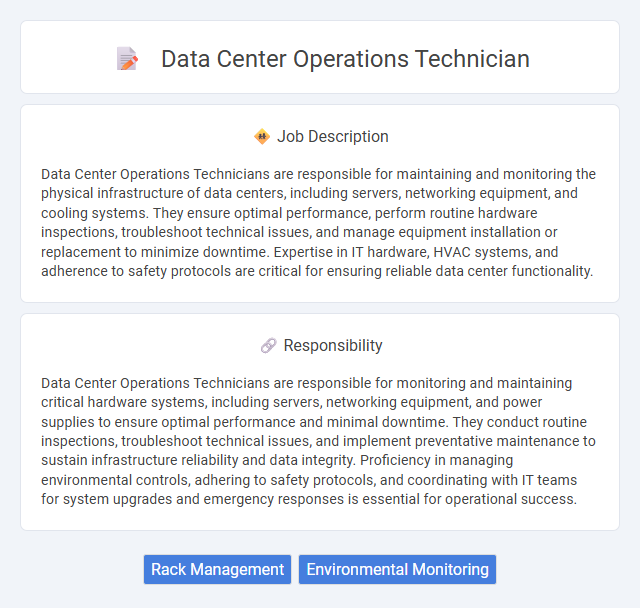 Data Center Operations Technician

Job Description

Data Center Operations Technicians are responsible for maintaining and monitoring the physical infrastructure of data centers, including servers, networking equipment, and cooling systems. They ensure optimal performance, perform routine hardware inspections, troubleshoot technical issues, and manage equipment installation or replacement to minimize downtime. Expertise in IT hardware, HVAC systems, and adherence to safety protocols are critical for ensuring reliable data center functionality.

Responsibility

Data Center Operations Technicians are responsible for monitoring and maintaining critical hardware systems, including servers, networking equipment, and power supplies to ensure optimal performance and minimal downtime. They conduct routine inspections, troubleshoot technical issues, and implement preventative maintenance to sustain infrastructure reliability and data integrity. Proficiency in managing environmental controls, adhering to safety protocols, and coordinating with IT teams for system upgrades and emergency responses is essential for operational success.

Rack Management

Environmental Monitoring