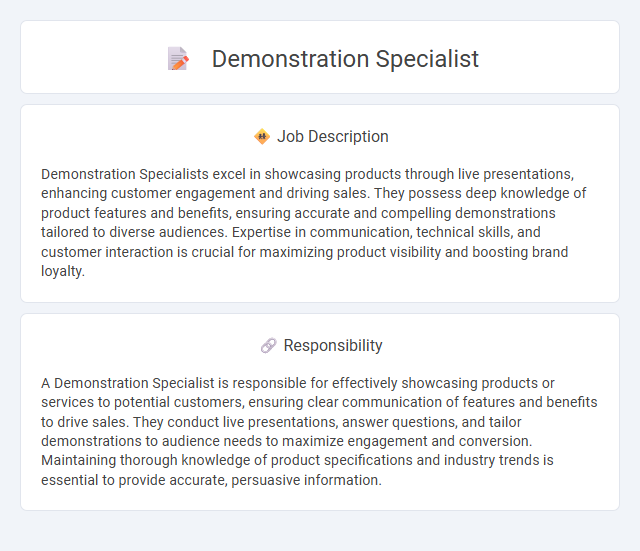 Demonstration Specialist

Job Description

Demonstration Specialists excel in showcasing products through live presentations, enhancing customer engagement and driving sales. They possess deep knowledge of product features and benefits, ensuring accurate and compelling demonstrations tailored to diverse audiences. Expertise in communication, technical skills, and customer interaction is crucial for maximizing product visibility and boosting brand loyalty.

Responsibility

A Demonstration Specialist is responsible for effectively showcasing products or services to potential customers, ensuring clear communication of features and benefits to drive sales. They conduct live presentations, answer questions, and tailor demonstrations to audience needs to maximize engagement and conversion. Maintaining thorough knowledge of product specifications and industry trends is essential to provide accurate, persuasive information.