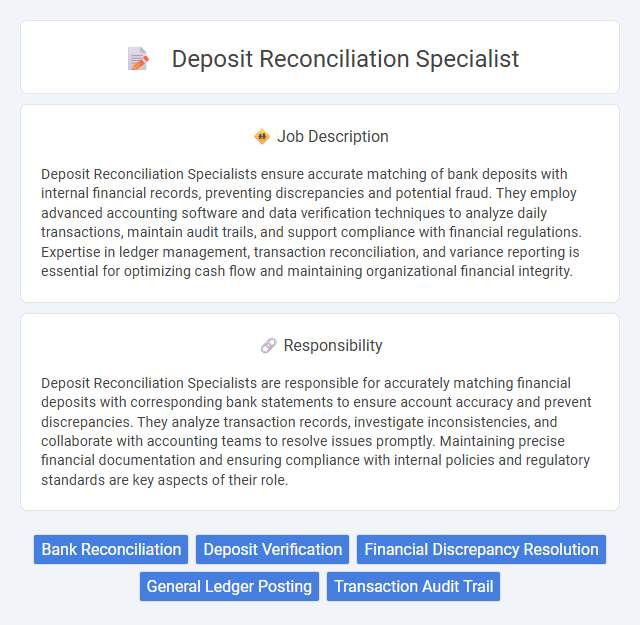 Deposit Reconciliation Specialist

Job Description

Deposit Reconciliation Specialists ensure accurate matching of bank deposits with internal financial records, preventing discrepancies and potential fraud. They employ advanced accounting software and data verification techniques to analyze daily transactions, maintain audit trails, and support compliance with financial regulations. Expertise in ledger management, transaction reconciliation, and variance reporting is essential for optimizing cash flow and maintaining organizational financial integrity.

Responsibility

Deposit Reconciliation Specialists are responsible for accurately matching financial deposits with corresponding bank statements to ensure account accuracy and prevent discrepancies. They analyze transaction records, investigate inconsistencies, and collaborate with accounting teams to resolve issues promptly. Maintaining precise financial documentation and ensuring compliance with internal policies and regulatory standards are key aspects of their role.

Bank Reconciliation
Deposit Verification
Financial Discrepancy Resolution
General Ledger Posting
Transaction Audit Trail