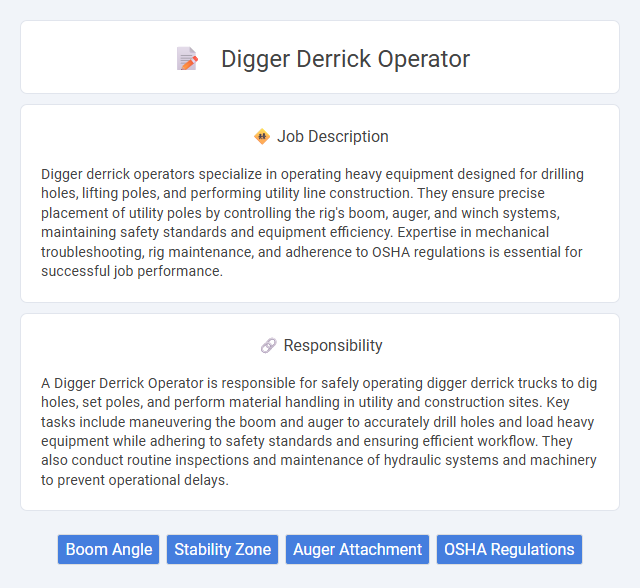 Digger Derrick Operator

Job Description

Digger derrick operators specialize in operating heavy equipment designed for drilling holes, lifting poles, and performing utility line construction. They ensure precise placement of utility poles by controlling the rig's boom, auger, and winch systems, maintaining safety standards and equipment efficiency. Expertise in mechanical troubleshooting, rig maintenance, and adherence to OSHA regulations is essential for successful job performance.

Responsibility

A Digger Derrick Operator is responsible for safely operating digger derrick trucks to dig holes, set poles, and perform material handling in utility and construction sites. Key tasks include maneuvering the boom and auger to accurately drill holes and load heavy equipment while adhering to safety standards and ensuring efficient workflow. They also conduct routine inspections and maintenance of hydraulic systems and machinery to prevent operational delays.

Boom Angle Stability Zone Auger Attachment OSHA Regulations