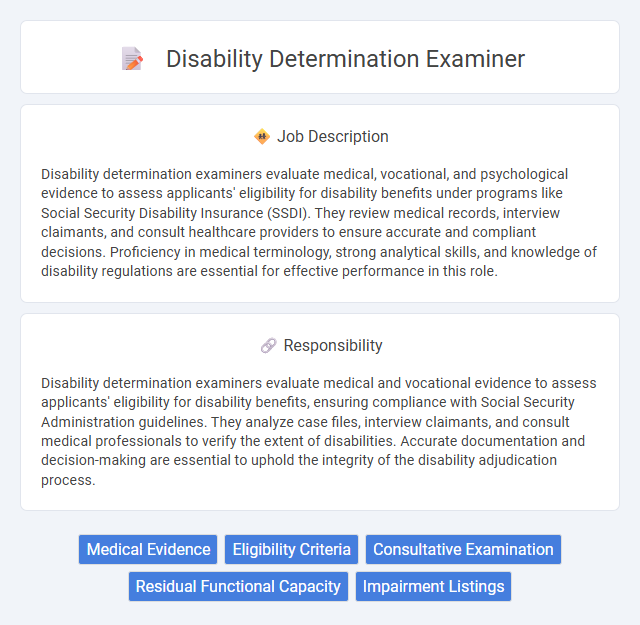 Disability Determination Examiner

Job Description

Disability determination examiners evaluate medical, vocational, and psychological evidence to assess applicants' eligibility for disability benefits under programs like Social Security Disability Insurance (SSDI). They review medical records, interview claimants, and consult healthcare providers to ensure accurate and compliant decisions. Proficiency in medical terminology, strong analytical skills, and knowledge of disability regulations are essential for effective performance in this role.

Responsibility

Disability determination examiners evaluate medical and vocational evidence to assess applicants' eligibility for disability benefits, ensuring compliance with Social Security Administration guidelines. They analyze case files, interview claimants, and consult medical professionals to verify the extent of disabilities. Accurate documentation and decision-making are essential to uphold the integrity of the disability adjudication process.

Medical Evidence
Eligibility Criteria
Consultative Examination
Residual Functional Capacity
Impairment Listings