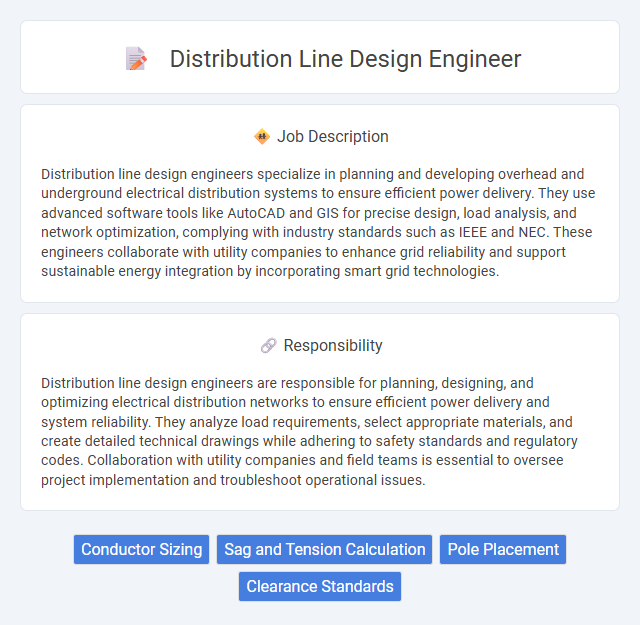 Distribution Line Design Engineer

Job Description

Distribution line design engineers specialize in planning and developing overhead and underground electrical distribution systems to ensure efficient power delivery. They use advanced software tools like AutoCAD and GIS for precise design, load analysis, and network optimization, complying with industry standards such as IEEE and NEC. These engineers collaborate with utility companies to enhance grid reliability and support sustainable energy integration by incorporating smart grid technologies.

Responsibility

Distribution line design engineers are responsible for planning, designing, and optimizing electrical distribution networks to ensure efficient power delivery and system reliability. They analyze load requirements, select appropriate materials, and create detailed technical drawings while adhering to safety standards and regulatory codes. Collaboration with utility companies and field teams is essential to oversee project implementation and troubleshoot operational issues.

Conductor Sizing
Sag and Tension Calculation
Pole Placement
Clearance Standards