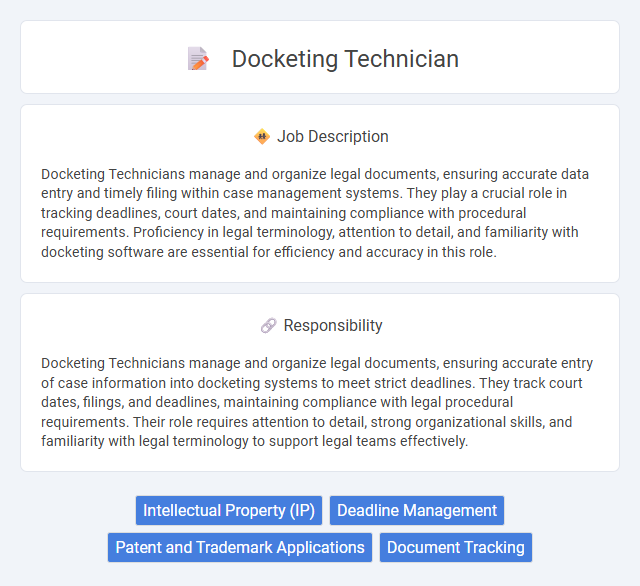 Docketing Technician

Job Description

Docketing Technicians manage and organize legal documents, ensuring accurate data entry and timely filing within case management systems. They play a crucial role in tracking deadlines, court dates, and maintaining compliance with procedural requirements. Proficiency in legal terminology, attention to detail, and familiarity with docketing software are essential for efficiency and accuracy in this role.

Responsibility

Docketing Technicians manage and organize legal documents, ensuring accurate entry of case information into docketing systems to meet strict deadlines. They track court dates, filings, and deadlines, maintaining compliance with legal procedural requirements. Their role requires attention to detail, strong organizational skills, and familiarity with legal terminology to support legal teams effectively.

Intellectual Property (IP)
Deadline Management
Patent and Trademark Applications
Document Tracking