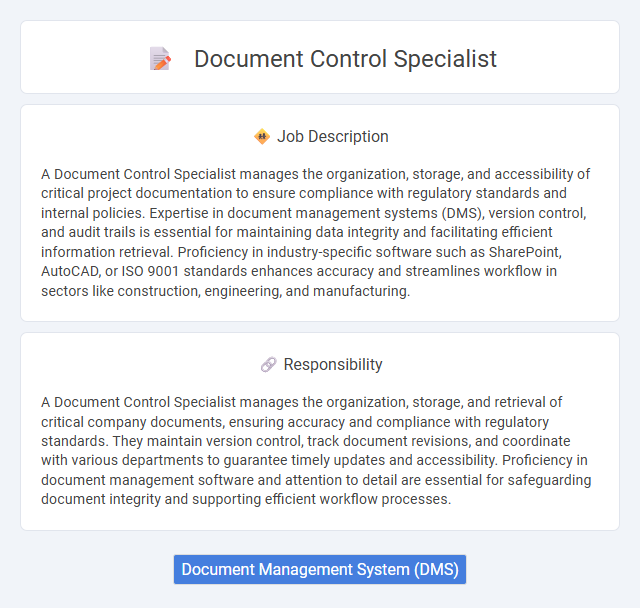 Document Control Specialist

Job Description

A Document Control Specialist manages the organization, storage, and accessibility of critical project documentation to ensure compliance with regulatory standards and internal policies. Expertise in document management systems (DMS), version control, and audit trails is essential for maintaining data integrity and facilitating efficient information retrieval. Proficiency in industry-specific software such as SharePoint, AutoCAD, or ISO 9001 standards enhances accuracy and streamlines workflow in sectors like construction, engineering, and manufacturing.

Responsibility

A Document Control Specialist manages the organization, storage, and retrieval of critical company documents, ensuring accuracy and compliance with regulatory standards. They maintain version control, track document revisions, and coordinate with various departments to guarantee timely updates and accessibility. Proficiency in document management software and attention to detail are essential for safeguarding document integrity and supporting efficient workflow processes.

Document Management System (DMS)