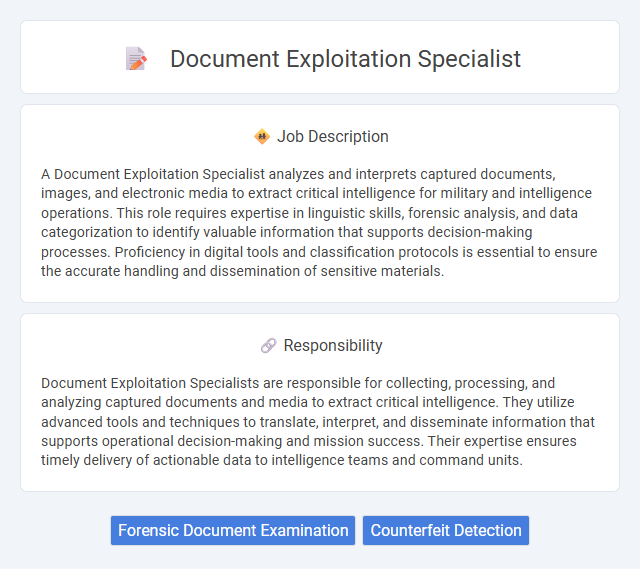 Document Exploitation Specialist

Job Description

A Document Exploitation Specialist analyzes and interprets captured documents, images, and electronic media to extract critical intelligence for military and intelligence operations. This role requires expertise in linguistic skills, forensic analysis, and data categorization to identify valuable information that supports decision-making processes. Proficiency in digital tools and classification protocols is essential to ensure the accurate handling and dissemination of sensitive materials.

Responsibility

Document Exploitation Specialists are responsible for collecting, processing, and analyzing captured documents and media to extract critical intelligence. They utilize advanced tools and techniques to translate, interpret, and disseminate information that supports operational decision-making and mission success. Their expertise ensures timely delivery of actionable data to intelligence teams and command units.

Forensic Document Examination

Counterfeit Detection