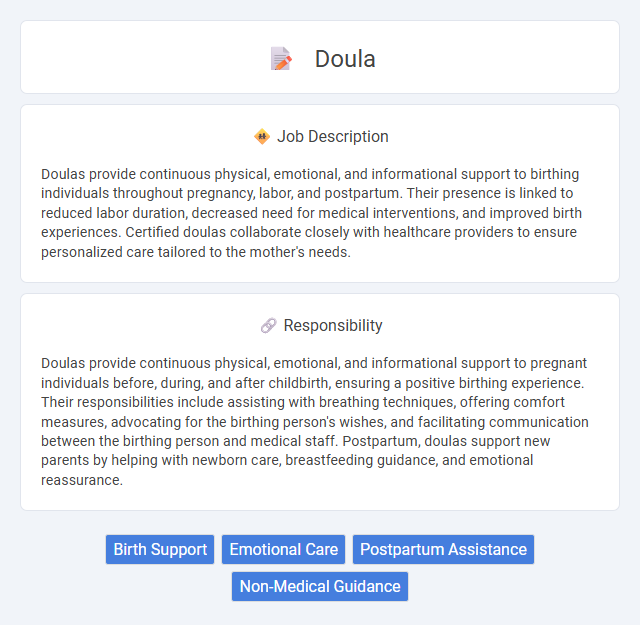 Doula

Job Description

Doulas provide continuous physical, emotional, and informational support to birthing individuals throughout pregnancy, labor, and postpartum. Their presence is linked to reduced labor duration, decreased need for medical interventions, and improved birth experiences. Certified doulas collaborate closely with healthcare providers to ensure personalized care tailored to the mother's needs.

Responsibility

Doulas provide continuous physical, emotional, and informational support to pregnant individuals before, during, and after childbirth, ensuring a positive birthing experience. Their responsibilities include assisting with breathing techniques, offering comfort measures, advocating for the birthing person's wishes, and facilitating communication between the birthing person and medical staff. Postpartum, doulas support new parents by helping with newborn care, breastfeeding guidance, and emotional reassurance.

Birth Support
Emotional Care
Postpartum Assistance
Non-Medical Guidance