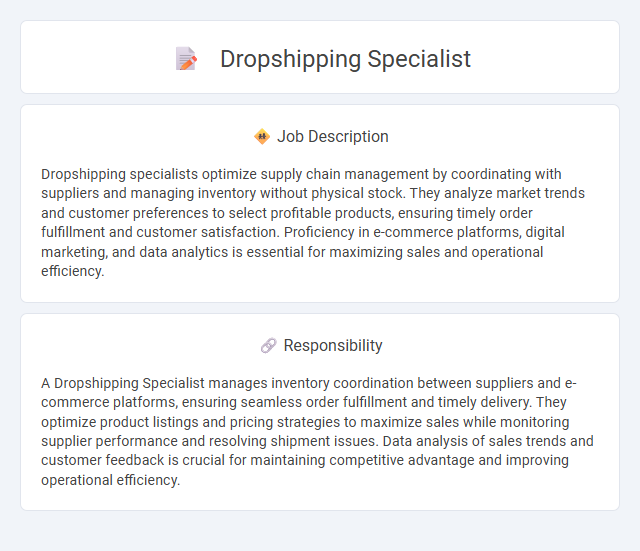 Dropshipping Specialist

Job Description

Dropshipping specialists optimize supply chain management by coordinating with suppliers and managing inventory without physical stock. They analyze market trends and customer preferences to select profitable products, ensuring timely order fulfillment and customer satisfaction. Proficiency in e-commerce platforms, digital marketing, and data analytics is essential for maximizing sales and operational efficiency.

Responsibility

A Dropshipping Specialist manages inventory coordination between suppliers and e-commerce platforms, ensuring seamless order fulfillment and timely delivery. They optimize product listings and pricing strategies to maximize sales while monitoring supplier performance and resolving shipment issues. Data analysis of sales trends and customer feedback is crucial for maintaining competitive advantage and improving operational efficiency.