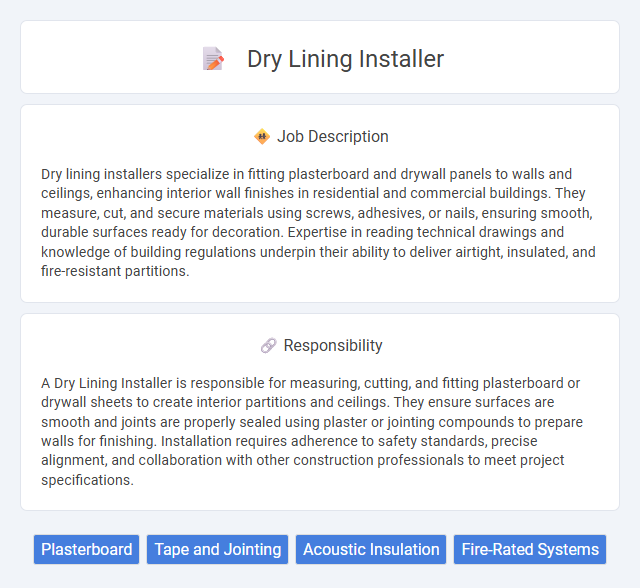 Dry Lining Installer

Job Description

Dry lining installers specialize in fitting plasterboard and drywall panels to walls and ceilings, enhancing interior wall finishes in residential and commercial buildings. They measure, cut, and secure materials using screws, adhesives, or nails, ensuring smooth, durable surfaces ready for decoration. Expertise in reading technical drawings and knowledge of building regulations underpin their ability to deliver airtight, insulated, and fire-resistant partitions.

Responsibility

A Dry Lining Installer is responsible for measuring, cutting, and fitting plasterboard or drywall sheets to create interior partitions and ceilings. They ensure surfaces are smooth and joints are properly sealed using plaster or jointing compounds to prepare walls for finishing. Installation requires adherence to safety standards, precise alignment, and collaboration with other construction professionals to meet project specifications.

Plasterboard Tape and Jointing Acoustic Insulation Fire-Rated Systems