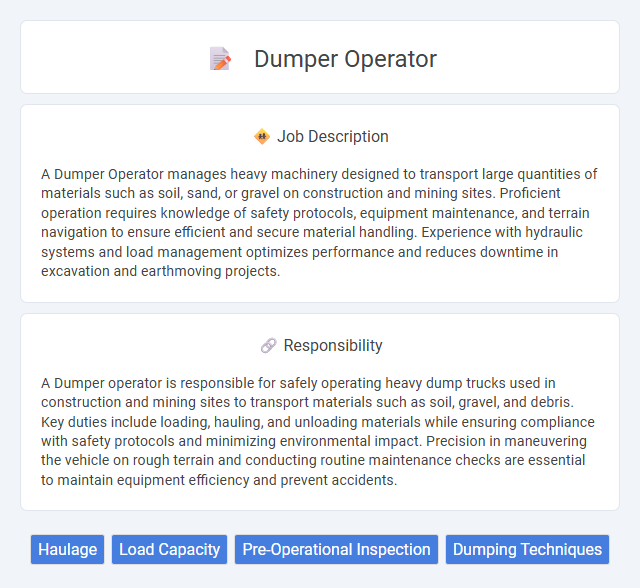 Dumper Operator

Job Description

A Dumper Operator manages heavy machinery designed to transport large quantities of materials such as soil, sand, or gravel on construction and mining sites. Proficient operation requires knowledge of safety protocols, equipment maintenance, and terrain navigation to ensure efficient and secure material handling. Experience with hydraulic systems and load management optimizes performance and reduces downtime in excavation and earthmoving projects.

Responsibility

A Dumper operator is responsible for safely operating heavy dump trucks used in construction and mining sites to transport materials such as soil, gravel, and debris. Key duties include loading, hauling, and unloading materials while ensuring compliance with safety protocols and minimizing environmental impact. Precision in maneuvering the vehicle on rough terrain and conducting routine maintenance checks are essential to maintain equipment efficiency and prevent accidents.

Haulage
Load Capacity
Pre-Operational Inspection
Dumping Techniques