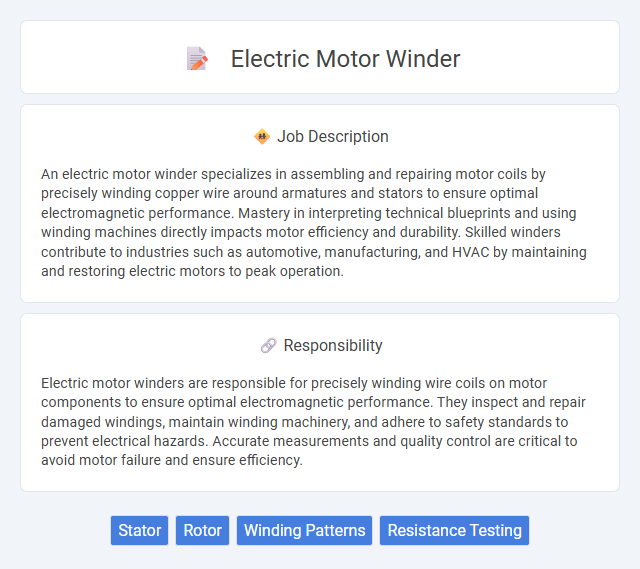 Electric Motor Winder

Job Description

An electric motor winder specializes in assembling and repairing motor coils by precisely winding copper wire around armatures and stators to ensure optimal electromagnetic performance. Mastery in interpreting technical blueprints and using winding machines directly impacts motor efficiency and durability. Skilled winders contribute to industries such as automotive, manufacturing, and HVAC by maintaining and restoring electric motors to peak operation.

Responsibility

Electric motor winders are responsible for precisely winding wire coils on motor components to ensure optimal electromagnetic performance. They inspect and repair damaged windings, maintain winding machinery, and adhere to safety standards to prevent electrical hazards. Accurate measurements and quality control are critical to avoid motor failure and ensure efficiency.

Stator Rotor Winding Patterns Resistance Testing