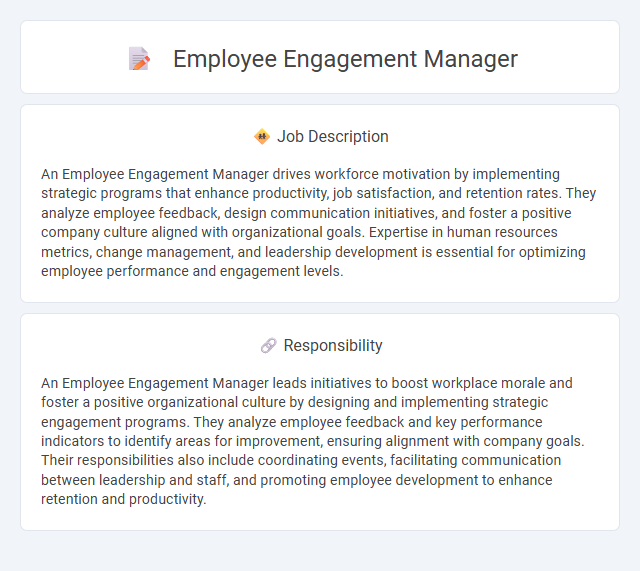 Employee Engagement Manager

Job Description

An Employee Engagement Manager drives workforce motivation by implementing strategic programs that enhance productivity, job satisfaction, and retention rates. They analyze employee feedback, design communication initiatives, and foster a positive company culture aligned with organizational goals. Expertise in human resources metrics, change management, and leadership development is essential for optimizing employee performance and engagement levels.

Responsibility

An Employee Engagement Manager leads initiatives to boost workplace morale and foster a positive organizational culture by designing and implementing strategic engagement programs. They analyze employee feedback and key performance indicators to identify areas for improvement, ensuring alignment with company goals. Their responsibilities also include coordinating events, facilitating communication between leadership and staff, and promoting employee development to enhance retention and productivity.