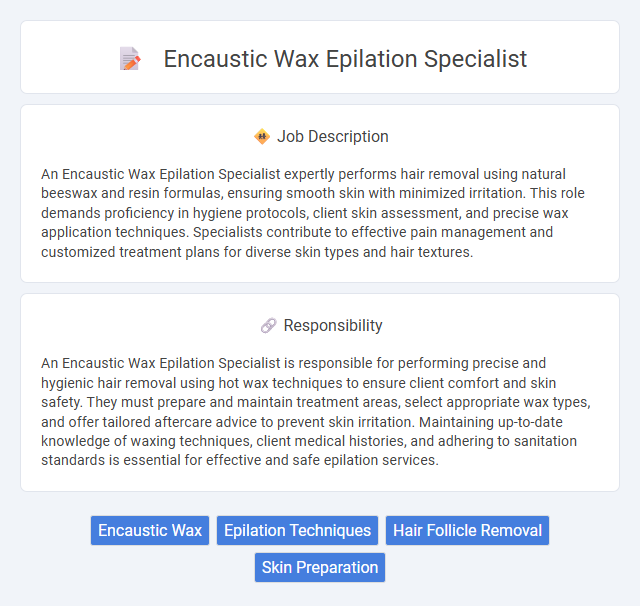 Encaustic Wax Epilation Specialist

Job Description

An Encaustic Wax Epilation Specialist expertly performs hair removal using natural beeswax and resin formulas, ensuring smooth skin with minimized irritation. This role demands proficiency in hygiene protocols, client skin assessment, and precise wax application techniques. Specialists contribute to effective pain management and customized treatment plans for diverse skin types and hair textures.

Responsibility

An Encaustic Wax Epilation Specialist is responsible for performing precise and hygienic hair removal using hot wax techniques to ensure client comfort and skin safety. They must prepare and maintain treatment areas, select appropriate wax types, and offer tailored aftercare advice to prevent skin irritation. Maintaining up-to-date knowledge of waxing techniques, client medical histories, and adhering to sanitation standards is essential for effective and safe epilation services.

Encaustic Wax
Epilation Techniques
Hair Follicle Removal
Skin Preparation