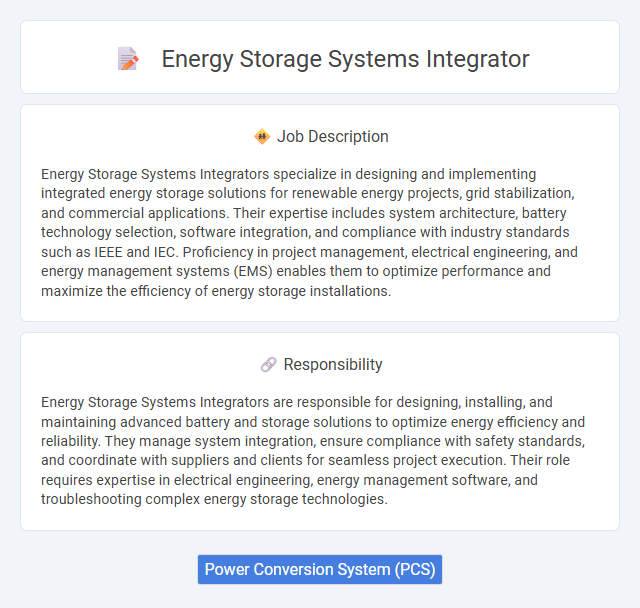 Energy Storage Systems Integrator

Job Description

Energy Storage Systems Integrators specialize in designing and implementing integrated energy storage solutions for renewable energy projects, grid stabilization, and commercial applications. Their expertise includes system architecture, battery technology selection, software integration, and compliance with industry standards such as IEEE and IEC. Proficiency in project management, electrical engineering, and energy management systems (EMS) enables them to optimize performance and maximize the efficiency of energy storage installations.

Responsibility

Energy Storage Systems Integrators are responsible for designing, installing, and maintaining advanced battery and storage solutions to optimize energy efficiency and reliability. They manage system integration, ensure compliance with safety standards, and coordinate with suppliers and clients for seamless project execution. Their role requires expertise in electrical engineering, energy management software, and troubleshooting complex energy storage technologies.

Power Conversion System (PCS)