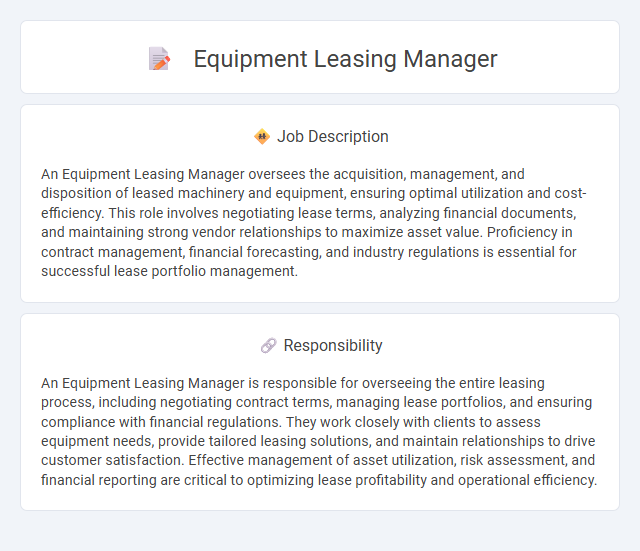 Equipment Leasing Manager

Job Description

An Equipment Leasing Manager oversees the acquisition, management, and disposition of leased machinery and equipment, ensuring optimal utilization and cost-efficiency. This role involves negotiating lease terms, analyzing financial documents, and maintaining strong vendor relationships to maximize asset value. Proficiency in contract management, financial forecasting, and industry regulations is essential for successful lease portfolio management.

Responsibility

An Equipment Leasing Manager is responsible for overseeing the entire leasing process, including negotiating contract terms, managing lease portfolios, and ensuring compliance with financial regulations. They work closely with clients to assess equipment needs, provide tailored leasing solutions, and maintain relationships to drive customer satisfaction. Effective management of asset utilization, risk assessment, and financial reporting are critical to optimizing lease profitability and operational efficiency.