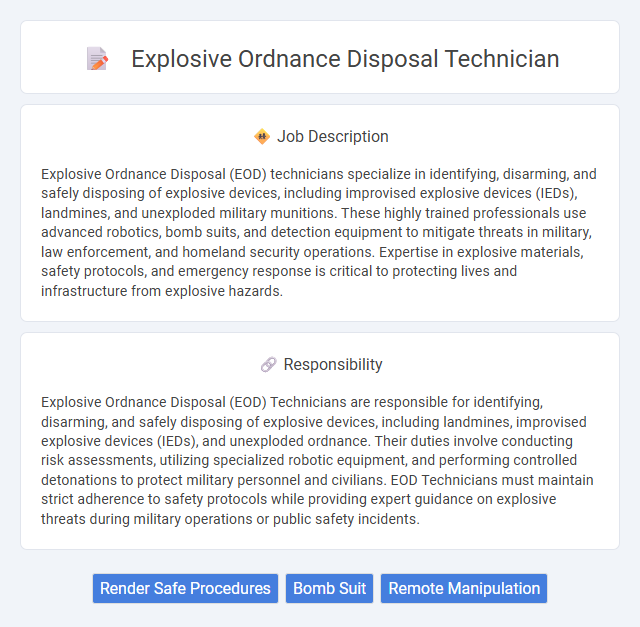 Explosive Ordnance Disposal Technician

Job Description

Explosive Ordnance Disposal (EOD) technicians specialize in identifying, disarming, and safely disposing of explosive devices, including improvised explosive devices (IEDs), landmines, and unexploded military munitions. These highly trained professionals use advanced robotics, bomb suits, and detection equipment to mitigate threats in military, law enforcement, and homeland security operations. Expertise in explosive materials, safety protocols, and emergency response is critical to protecting lives and infrastructure from explosive hazards.

Responsibility

Explosive Ordnance Disposal (EOD) Technicians are responsible for identifying, disarming, and safely disposing of explosive devices, including landmines, improvised explosive devices (IEDs), and unexploded ordnance. Their duties involve conducting risk assessments, utilizing specialized robotic equipment, and performing controlled detonations to protect military personnel and civilians. EOD Technicians must maintain strict adherence to safety protocols while providing expert guidance on explosive threats during military operations or public safety incidents.

Render Safe Procedures
Bomb Suit
Remote Manipulation