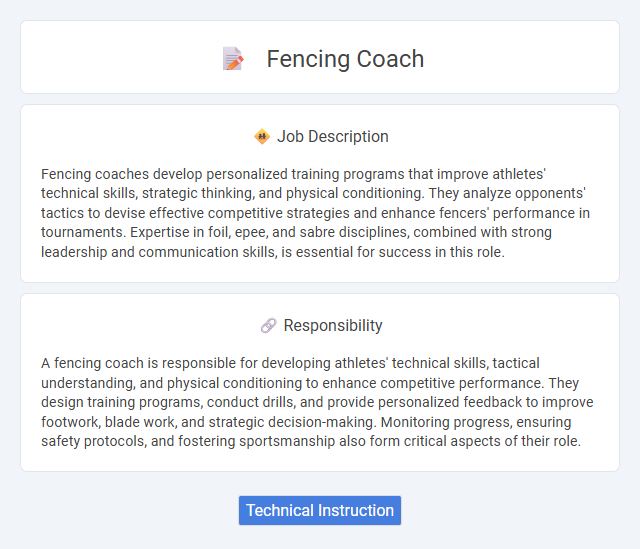 Fencing Coach

Job Description

Fencing coaches develop personalized training programs that improve athletes' technical skills, strategic thinking, and physical conditioning. They analyze opponents' tactics to devise effective competitive strategies and enhance fencers' performance in tournaments. Expertise in foil, epee, and sabre disciplines, combined with strong leadership and communication skills, is essential for success in this role.

Responsibility

A fencing coach is responsible for developing athletes' technical skills, tactical understanding, and physical conditioning to enhance competitive performance. They design training programs, conduct drills, and provide personalized feedback to improve footwork, blade work, and strategic decision-making. Monitoring progress, ensuring safety protocols, and fostering sportsmanship also form critical aspects of their role.

Technical Instruction