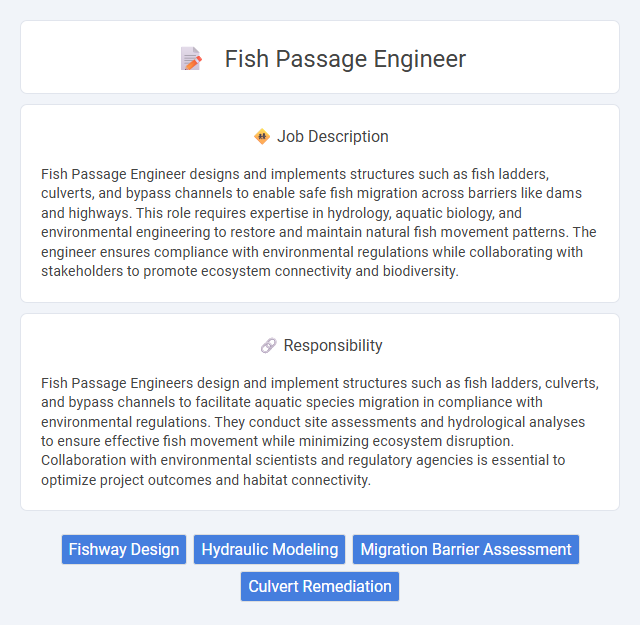 Fish Passage Engineer

Job Description

Fish Passage Engineer designs and implements structures such as fish ladders, culverts, and bypass channels to enable safe fish migration across barriers like dams and highways. This role requires expertise in hydrology, aquatic biology, and environmental engineering to restore and maintain natural fish movement patterns. The engineer ensures compliance with environmental regulations while collaborating with stakeholders to promote ecosystem connectivity and biodiversity.

Responsibility

Fish Passage Engineers design and implement structures such as fish ladders, culverts, and bypass channels to facilitate aquatic species migration in compliance with environmental regulations. They conduct site assessments and hydrological analyses to ensure effective fish movement while minimizing ecosystem disruption. Collaboration with environmental scientists and regulatory agencies is essential to optimize project outcomes and habitat connectivity.

Fishway Design
Hydraulic Modeling
Migration Barrier Assessment
Culvert Remediation