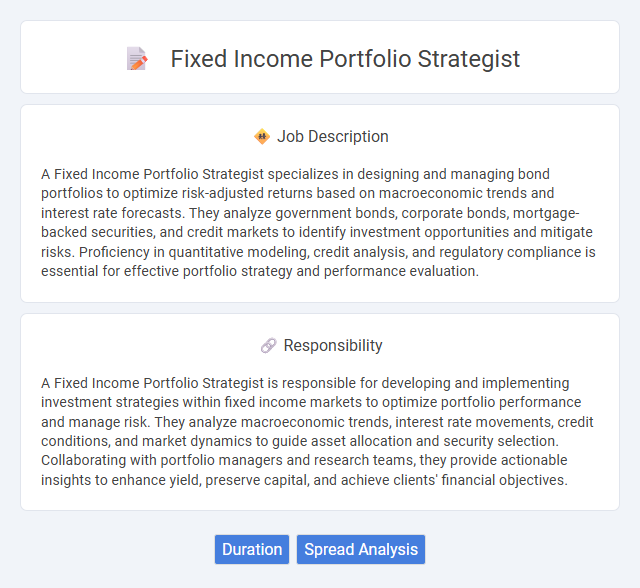 Fixed Income Portfolio Strategist

Job Description

A Fixed Income Portfolio Strategist specializes in designing and managing bond portfolios to optimize risk-adjusted returns based on macroeconomic trends and interest rate forecasts. They analyze government bonds, corporate bonds, mortgage-backed securities, and credit markets to identify investment opportunities and mitigate risks. Proficiency in quantitative modeling, credit analysis, and regulatory compliance is essential for effective portfolio strategy and performance evaluation.

Responsibility

A Fixed Income Portfolio Strategist is responsible for developing and implementing investment strategies within fixed income markets to optimize portfolio performance and manage risk. They analyze macroeconomic trends, interest rate movements, credit conditions, and market dynamics to guide asset allocation and security selection. Collaborating with portfolio managers and research teams, they provide actionable insights to enhance yield, preserve capital, and achieve clients' financial objectives.

Duration
Spread Analysis