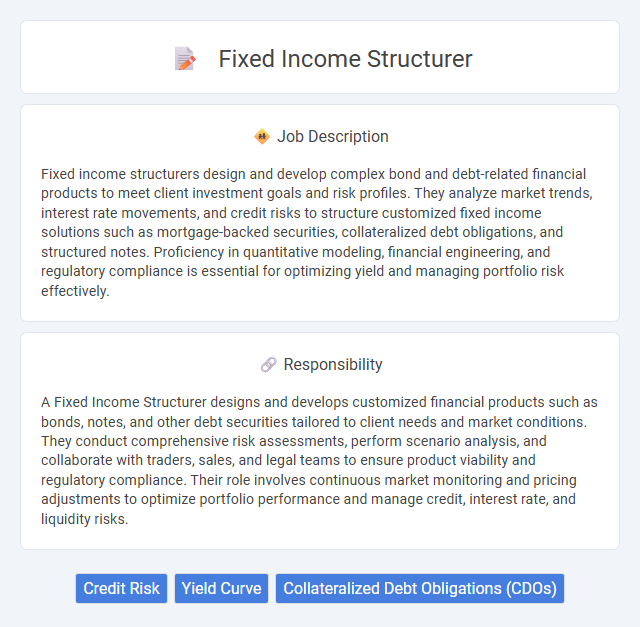 Fixed Income Structurer

Job Description

Fixed income structurers design and develop complex bond and debt-related financial products to meet client investment goals and risk profiles. They analyze market trends, interest rate movements, and credit risks to structure customized fixed income solutions such as mortgage-backed securities, collateralized debt obligations, and structured notes. Proficiency in quantitative modeling, financial engineering, and regulatory compliance is essential for optimizing yield and managing portfolio risk effectively.

Responsibility

A Fixed Income Structurer designs and develops customized financial products such as bonds, notes, and other debt securities tailored to client needs and market conditions. They conduct comprehensive risk assessments, perform scenario analysis, and collaborate with traders, sales, and legal teams to ensure product viability and regulatory compliance. Their role involves continuous market monitoring and pricing adjustments to optimize portfolio performance and manage credit, interest rate, and liquidity risks.

Credit Risk Yield Curve Collateralized Debt Obligations (CDOs)