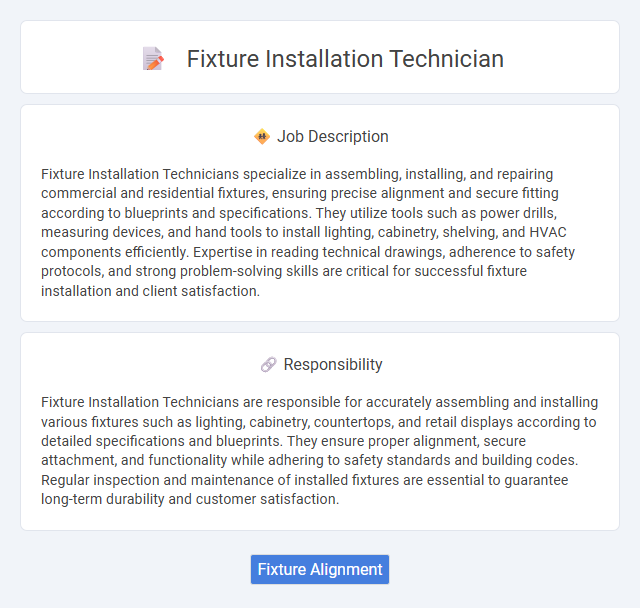 Fixture Installation Technician

Job Description

Fixture Installation Technicians specialize in assembling, installing, and repairing commercial and residential fixtures, ensuring precise alignment and secure fitting according to blueprints and specifications. They utilize tools such as power drills, measuring devices, and hand tools to install lighting, cabinetry, shelving, and HVAC components efficiently. Expertise in reading technical drawings, adherence to safety protocols, and strong problem-solving skills are critical for successful fixture installation and client satisfaction.

Responsibility

Fixture Installation Technicians are responsible for accurately assembling and installing various fixtures such as lighting, cabinetry, countertops, and retail displays according to detailed specifications and blueprints. They ensure proper alignment, secure attachment, and functionality while adhering to safety standards and building codes. Regular inspection and maintenance of installed fixtures are essential to guarantee long-term durability and customer satisfaction.

Fixture Alignment