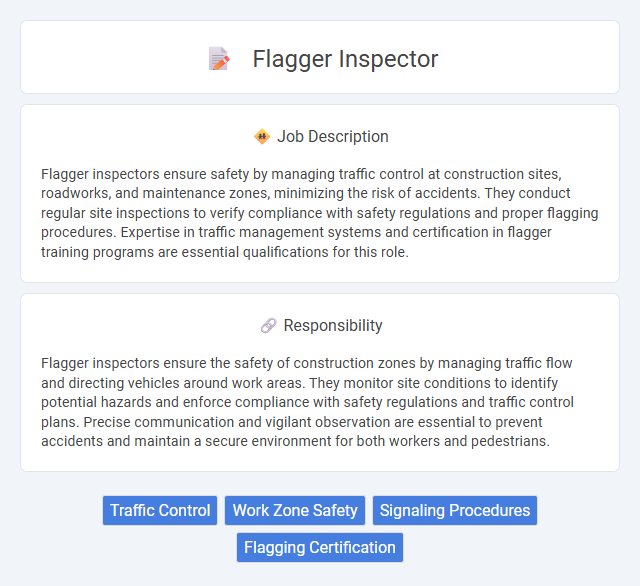 Flagger Inspector

Job Description

Flagger inspectors ensure safety by managing traffic control at construction sites, roadworks, and maintenance zones, minimizing the risk of accidents. They conduct regular site inspections to verify compliance with safety regulations and proper flagging procedures. Expertise in traffic management systems and certification in flagger training programs are essential qualifications for this role.

Responsibility

Flagger inspectors ensure the safety of construction zones by managing traffic flow and directing vehicles around work areas. They monitor site conditions to identify potential hazards and enforce compliance with safety regulations and traffic control plans. Precise communication and vigilant observation are essential to prevent accidents and maintain a secure environment for both workers and pedestrians.

Traffic Control
Work Zone Safety
Signaling Procedures
Flagging Certification