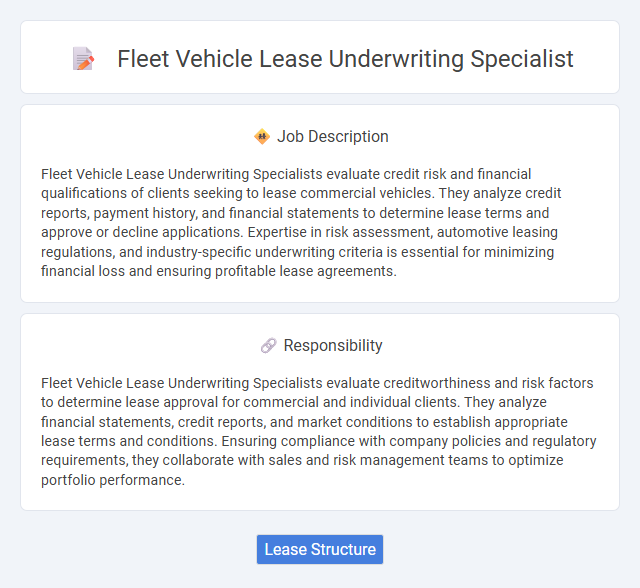 Fleet Vehicle Lease Underwriting Specialist

Job Description

Fleet Vehicle Lease Underwriting Specialists evaluate credit risk and financial qualifications of clients seeking to lease commercial vehicles. They analyze credit reports, payment history, and financial statements to determine lease terms and approve or decline applications. Expertise in risk assessment, automotive leasing regulations, and industry-specific underwriting criteria is essential for minimizing financial loss and ensuring profitable lease agreements.

Responsibility

Fleet Vehicle Lease Underwriting Specialists evaluate creditworthiness and risk factors to determine lease approval for commercial and individual clients. They analyze financial statements, credit reports, and market conditions to establish appropriate lease terms and conditions. Ensuring compliance with company policies and regulatory requirements, they collaborate with sales and risk management teams to optimize portfolio performance.

Lease Structure