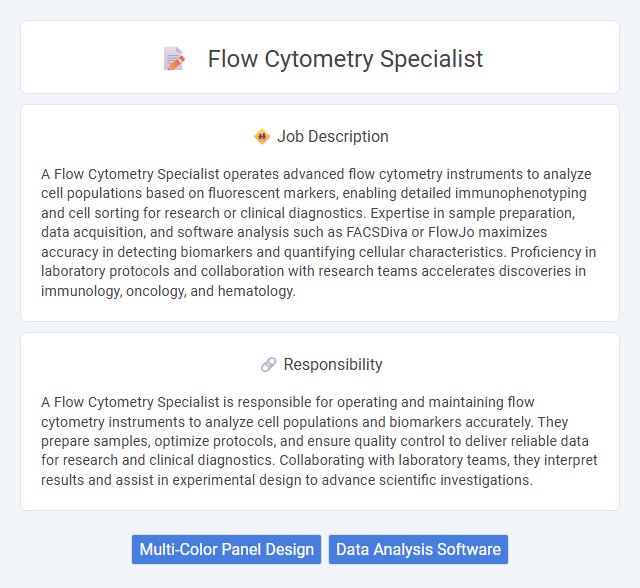 Flow Cytometry Specialist

Job Description

A Flow Cytometry Specialist operates advanced flow cytometry instruments to analyze cell populations based on fluorescent markers, enabling detailed immunophenotyping and cell sorting for research or clinical diagnostics. Expertise in sample preparation, data acquisition, and software analysis such as FACSDiva or FlowJo maximizes accuracy in detecting biomarkers and quantifying cellular characteristics. Proficiency in laboratory protocols and collaboration with research teams accelerates discoveries in immunology, oncology, and hematology.

Responsibility

A Flow Cytometry Specialist is responsible for operating and maintaining flow cytometry instruments to analyze cell populations and biomarkers accurately. They prepare samples, optimize protocols, and ensure quality control to deliver reliable data for research and clinical diagnostics. Collaborating with laboratory teams, they interpret results and assist in experimental design to advance scientific investigations.

Multi-Color Panel Design

Data Analysis Software