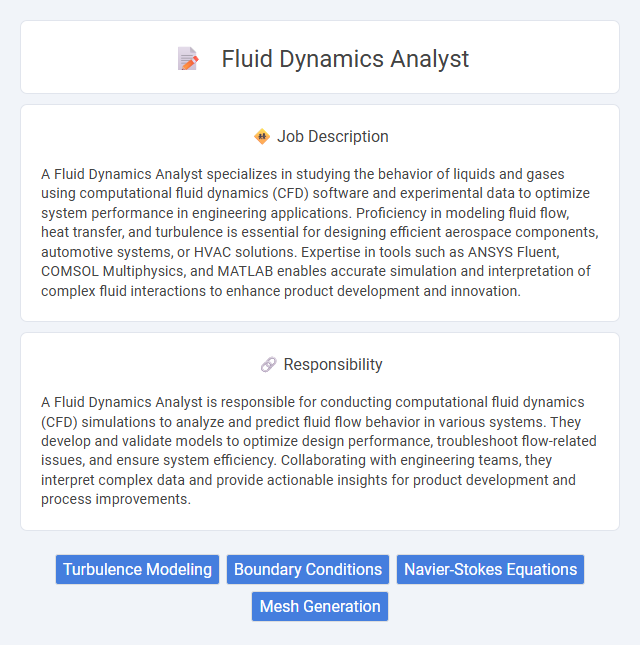 Fluid Dynamics Analyst

Job Description

A Fluid Dynamics Analyst specializes in studying the behavior of liquids and gases using computational fluid dynamics (CFD) software and experimental data to optimize system performance in engineering applications. Proficiency in modeling fluid flow, heat transfer, and turbulence is essential for designing efficient aerospace components, automotive systems, or HVAC solutions. Expertise in tools such as ANSYS Fluent, COMSOL Multiphysics, and MATLAB enables accurate simulation and interpretation of complex fluid interactions to enhance product development and innovation.

Responsibility

A Fluid Dynamics Analyst is responsible for conducting computational fluid dynamics (CFD) simulations to analyze and predict fluid flow behavior in various systems. They develop and validate models to optimize design performance, troubleshoot flow-related issues, and ensure system efficiency. Collaborating with engineering teams, they interpret complex data and provide actionable insights for product development and process improvements.

Turbulence Modeling
Boundary Conditions
Navier-Stokes Equations
Mesh Generation