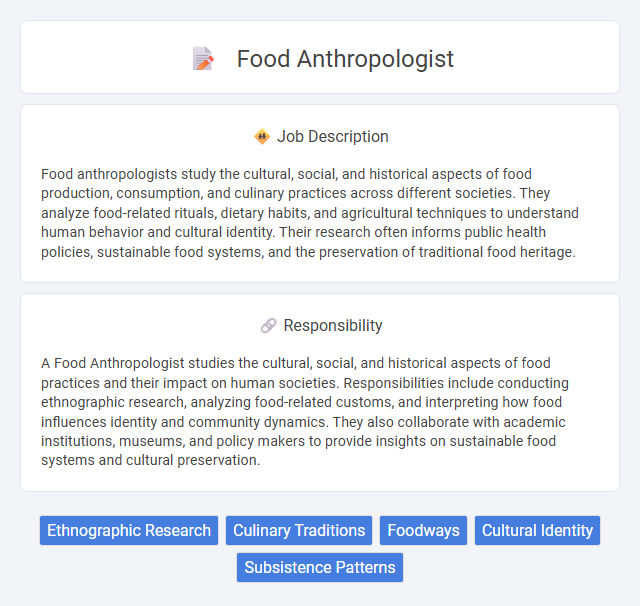 Food Anthropologist

Job Description

Food anthropologists study the cultural, social, and historical aspects of food production, consumption, and culinary practices across different societies. They analyze food-related rituals, dietary habits, and agricultural techniques to understand human behavior and cultural identity. Their research often informs public health policies, sustainable food systems, and the preservation of traditional food heritage.

Responsibility

A Food Anthropologist studies the cultural, social, and historical aspects of food practices and their impact on human societies. Responsibilities include conducting ethnographic research, analyzing food-related customs, and interpreting how food influences identity and community dynamics. They also collaborate with academic institutions, museums, and policy makers to provide insights on sustainable food systems and cultural preservation.

Ethnographic Research Culinary Traditions Foodways Cultural Identity Subsistence Patterns