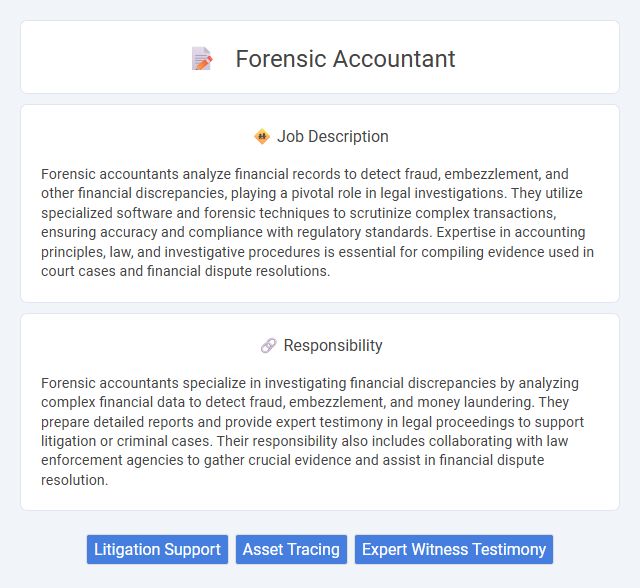 Forensic Accountant

Job Description

Forensic accountants analyze financial records to detect fraud, embezzlement, and other financial discrepancies, playing a pivotal role in legal investigations. They utilize specialized software and forensic techniques to scrutinize complex transactions, ensuring accuracy and compliance with regulatory standards. Expertise in accounting principles, law, and investigative procedures is essential for compiling evidence used in court cases and financial dispute resolutions.

Responsibility

Forensic accountants specialize in investigating financial discrepancies by analyzing complex financial data to detect fraud, embezzlement, and money laundering. They prepare detailed reports and provide expert testimony in legal proceedings to support litigation or criminal cases. Their responsibility also includes collaborating with law enforcement agencies to gather crucial evidence and assist in financial dispute resolution.

Litigation Support
Asset Tracing
Expert Witness Testimony