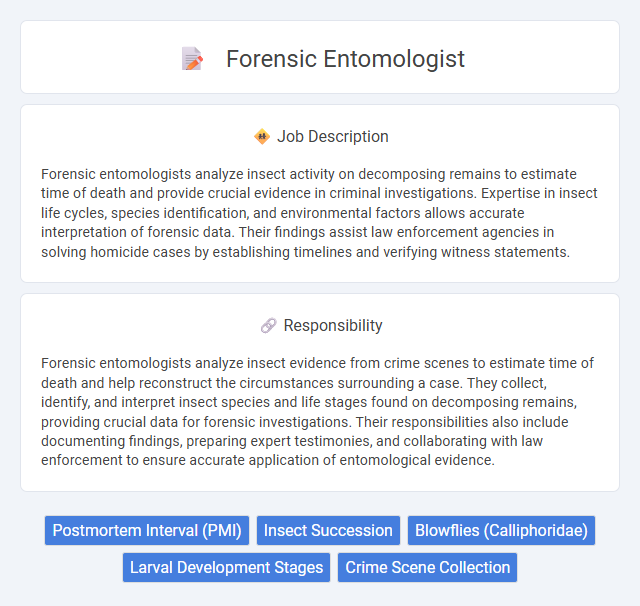 Forensic Entomologist

Job Description

Forensic entomologists analyze insect activity on decomposing remains to estimate time of death and provide crucial evidence in criminal investigations. Expertise in insect life cycles, species identification, and environmental factors allows accurate interpretation of forensic data. Their findings assist law enforcement agencies in solving homicide cases by establishing timelines and verifying witness statements.

Responsibility

Forensic entomologists analyze insect evidence from crime scenes to estimate time of death and help reconstruct the circumstances surrounding a case. They collect, identify, and interpret insect species and life stages found on decomposing remains, providing crucial data for forensic investigations. Their responsibilities also include documenting findings, preparing expert testimonies, and collaborating with law enforcement to ensure accurate application of entomological evidence.

Postmortem Interval (PMI)
Insect Succession
Blowflies (Calliphoridae)
Larval Development Stages
Crime Scene Collection