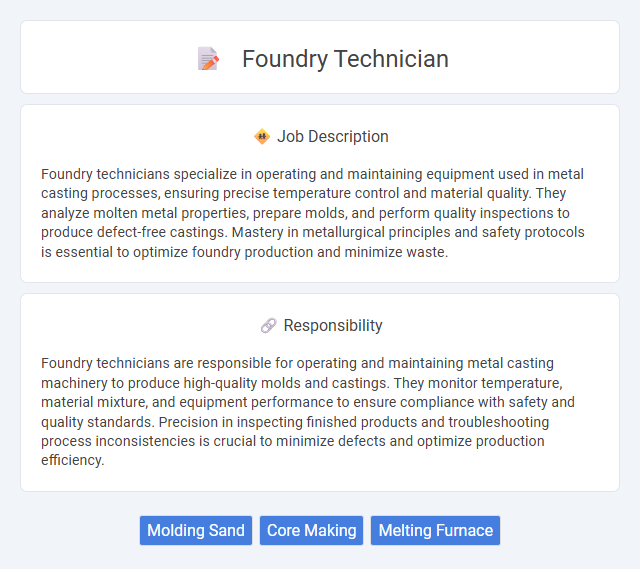 Foundry Technician

Job Description

Foundry technicians specialize in operating and maintaining equipment used in metal casting processes, ensuring precise temperature control and material quality. They analyze molten metal properties, prepare molds, and perform quality inspections to produce defect-free castings. Mastery in metallurgical principles and safety protocols is essential to optimize foundry production and minimize waste.

Responsibility

Foundry technicians are responsible for operating and maintaining metal casting machinery to produce high-quality molds and castings. They monitor temperature, material mixture, and equipment performance to ensure compliance with safety and quality standards. Precision in inspecting finished products and troubleshooting process inconsistencies is crucial to minimize defects and optimize production efficiency.

Molding Sand
Core Making
Melting Furnace