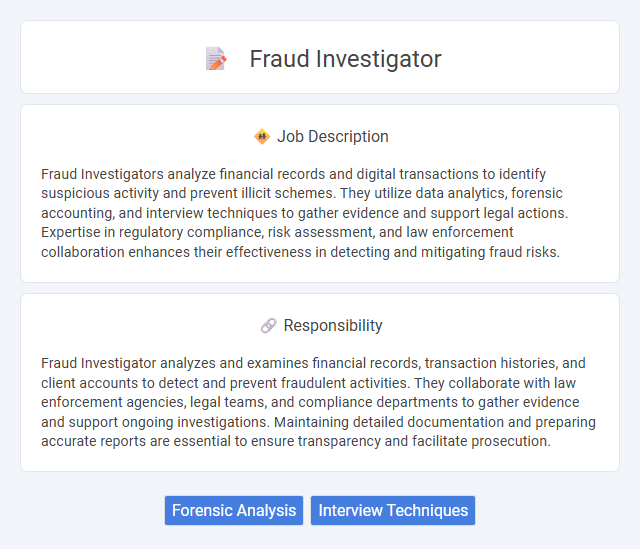 Fraud Investigator

Job Description

Fraud Investigators analyze financial records and digital transactions to identify suspicious activity and prevent illicit schemes. They utilize data analytics, forensic accounting, and interview techniques to gather evidence and support legal actions. Expertise in regulatory compliance, risk assessment, and law enforcement collaboration enhances their effectiveness in detecting and mitigating fraud risks.

Responsibility

Fraud Investigator analyzes and examines financial records, transaction histories, and client accounts to detect and prevent fraudulent activities. They collaborate with law enforcement agencies, legal teams, and compliance departments to gather evidence and support ongoing investigations. Maintaining detailed documentation and preparing accurate reports are essential to ensure transparency and facilitate prosecution.

Forensic Analysis

Interview Techniques