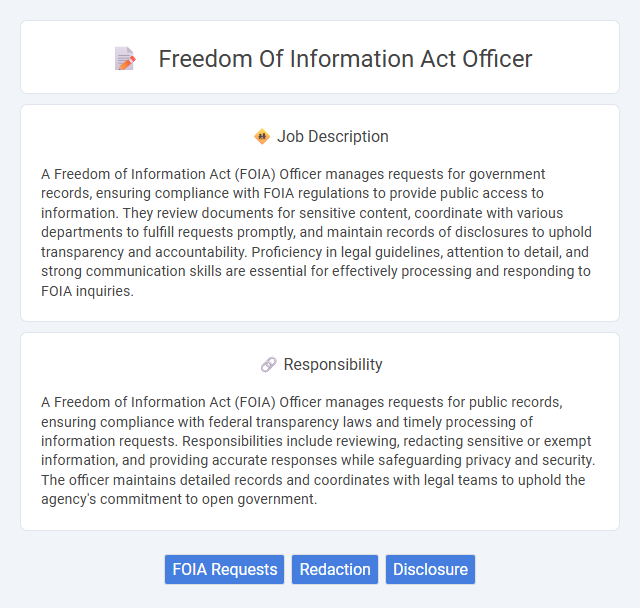 Freedom Of Information Act Officer

Job Description

A Freedom of Information Act (FOIA) Officer manages requests for government records, ensuring compliance with FOIA regulations to provide public access to information. They review documents for sensitive content, coordinate with various departments to fulfill requests promptly, and maintain records of disclosures to uphold transparency and accountability. Proficiency in legal guidelines, attention to detail, and strong communication skills are essential for effectively processing and responding to FOIA inquiries.

Responsibility

A Freedom of Information Act (FOIA) Officer manages requests for public records, ensuring compliance with federal transparency laws and timely processing of information requests. Responsibilities include reviewing, redacting sensitive or exempt information, and providing accurate responses while safeguarding privacy and security. The officer maintains detailed records and coordinates with legal teams to uphold the agency's commitment to open government.

FOIA Requests
Redaction
Disclosure