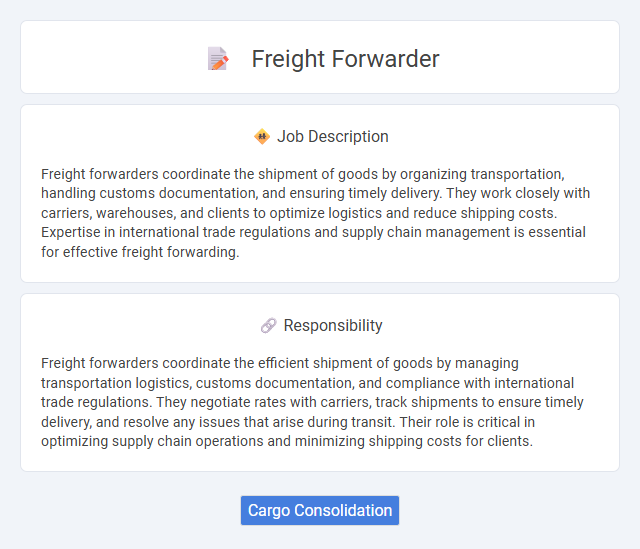 Freight Forwarder

Job Description

Freight forwarders coordinate the shipment of goods by organizing transportation, handling customs documentation, and ensuring timely delivery. They work closely with carriers, warehouses, and clients to optimize logistics and reduce shipping costs. Expertise in international trade regulations and supply chain management is essential for effective freight forwarding.

Responsibility

Freight forwarders coordinate the efficient shipment of goods by managing transportation logistics, customs documentation, and compliance with international trade regulations. They negotiate rates with carriers, track shipments to ensure timely delivery, and resolve any issues that arise during transit. Their role is critical in optimizing supply chain operations and minimizing shipping costs for clients.

Cargo Consolidation