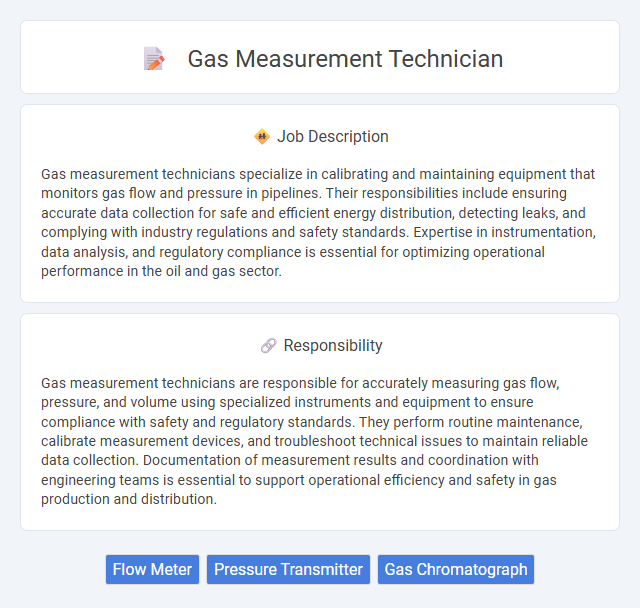 Gas Measurement Technician

Job Description

Gas measurement technicians specialize in calibrating and maintaining equipment that monitors gas flow and pressure in pipelines. Their responsibilities include ensuring accurate data collection for safe and efficient energy distribution, detecting leaks, and complying with industry regulations and safety standards. Expertise in instrumentation, data analysis, and regulatory compliance is essential for optimizing operational performance in the oil and gas sector.

Responsibility

Gas measurement technicians are responsible for accurately measuring gas flow, pressure, and volume using specialized instruments and equipment to ensure compliance with safety and regulatory standards. They perform routine maintenance, calibrate measurement devices, and troubleshoot technical issues to maintain reliable data collection. Documentation of measurement results and coordination with engineering teams is essential to support operational efficiency and safety in gas production and distribution.

Flow Meter
Pressure Transmitter
Gas Chromatograph