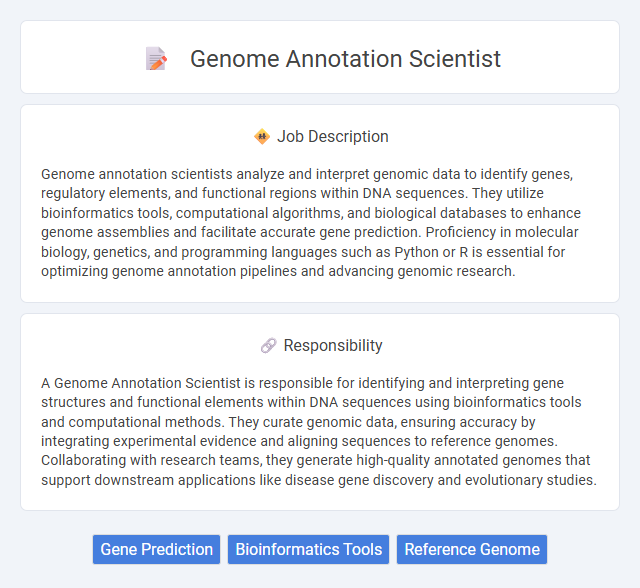 Genome Annotation Scientist

Job Description

Genome annotation scientists analyze and interpret genomic data to identify genes, regulatory elements, and functional regions within DNA sequences. They utilize bioinformatics tools, computational algorithms, and biological databases to enhance genome assemblies and facilitate accurate gene prediction. Proficiency in molecular biology, genetics, and programming languages such as Python or R is essential for optimizing genome annotation pipelines and advancing genomic research.

Responsibility

A Genome Annotation Scientist is responsible for identifying and interpreting gene structures and functional elements within DNA sequences using bioinformatics tools and computational methods. They curate genomic data, ensuring accuracy by integrating experimental evidence and aligning sequences to reference genomes. Collaborating with research teams, they generate high-quality annotated genomes that support downstream applications like disease gene discovery and evolutionary studies.

Gene Prediction
Bioinformatics Tools
Reference Genome