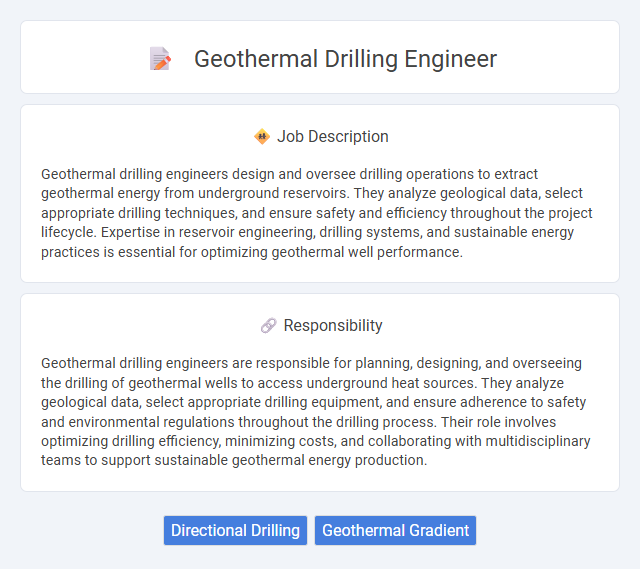 Geothermal Drilling Engineer

Job Description

Geothermal drilling engineers design and oversee drilling operations to extract geothermal energy from underground reservoirs. They analyze geological data, select appropriate drilling techniques, and ensure safety and efficiency throughout the project lifecycle. Expertise in reservoir engineering, drilling systems, and sustainable energy practices is essential for optimizing geothermal well performance.

Responsibility

Geothermal drilling engineers are responsible for planning, designing, and overseeing the drilling of geothermal wells to access underground heat sources. They analyze geological data, select appropriate drilling equipment, and ensure adherence to safety and environmental regulations throughout the drilling process. Their role involves optimizing drilling efficiency, minimizing costs, and collaborating with multidisciplinary teams to support sustainable geothermal energy production.

Directional Drilling

Geothermal Gradient