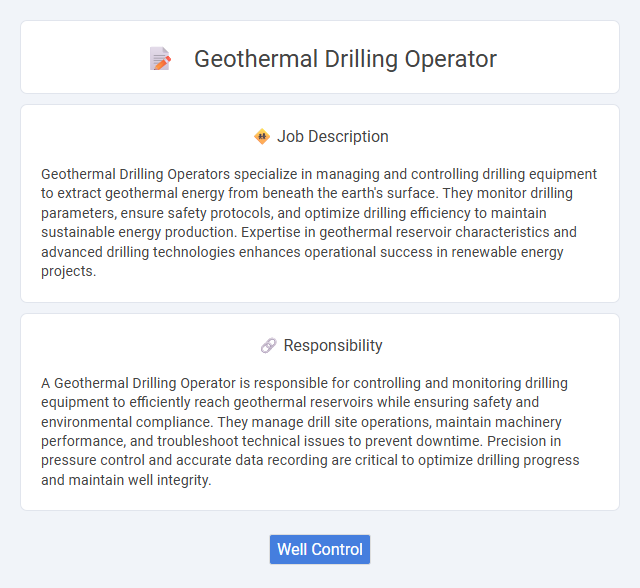 Geothermal Drilling Operator

Job Description

Geothermal Drilling Operators specialize in managing and controlling drilling equipment to extract geothermal energy from beneath the earth's surface. They monitor drilling parameters, ensure safety protocols, and optimize drilling efficiency to maintain sustainable energy production. Expertise in geothermal reservoir characteristics and advanced drilling technologies enhances operational success in renewable energy projects.

Responsibility

A Geothermal Drilling Operator is responsible for controlling and monitoring drilling equipment to efficiently reach geothermal reservoirs while ensuring safety and environmental compliance. They manage drill site operations, maintain machinery performance, and troubleshoot technical issues to prevent downtime. Precision in pressure control and accurate data recording are critical to optimize drilling progress and maintain well integrity.

Well Control