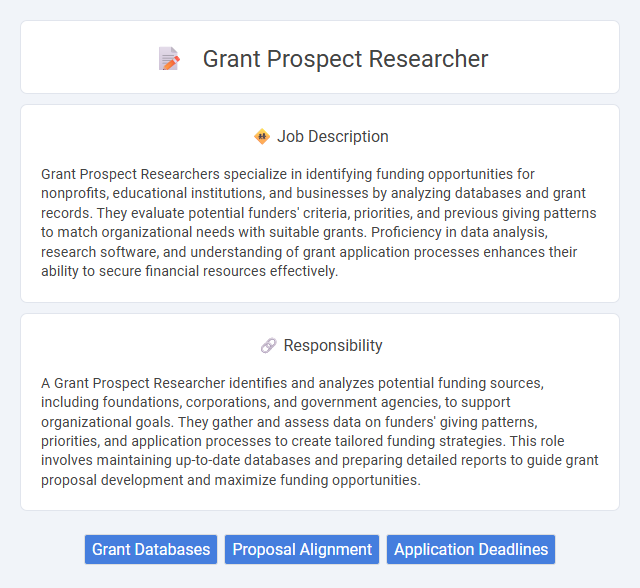 Grant Prospect Researcher

Job Description

Grant Prospect Researchers specialize in identifying funding opportunities for nonprofits, educational institutions, and businesses by analyzing databases and grant records. They evaluate potential funders' criteria, priorities, and previous giving patterns to match organizational needs with suitable grants. Proficiency in data analysis, research software, and understanding of grant application processes enhances their ability to secure financial resources effectively.

Responsibility

A Grant Prospect Researcher identifies and analyzes potential funding sources, including foundations, corporations, and government agencies, to support organizational goals. They gather and assess data on funders' giving patterns, priorities, and application processes to create tailored funding strategies. This role involves maintaining up-to-date databases and preparing detailed reports to guide grant proposal development and maximize funding opportunities.

Grant Databases
Proposal Alignment
Application Deadlines