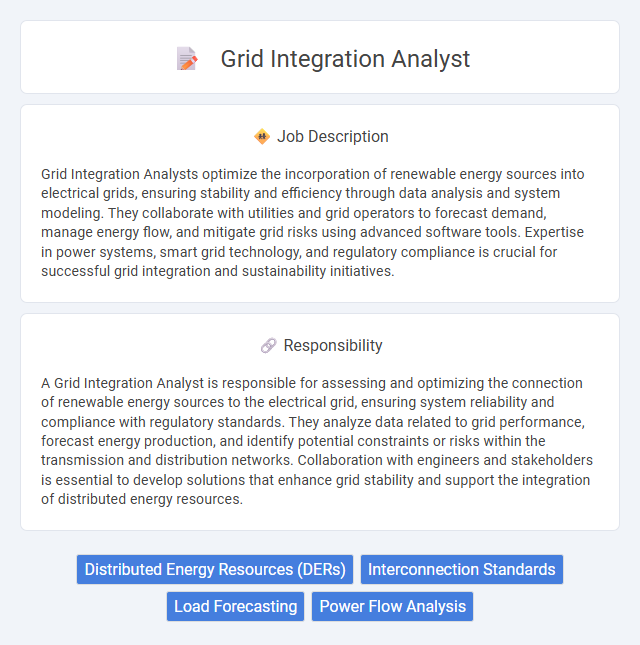 Grid Integration Analyst

Job Description

Grid Integration Analysts optimize the incorporation of renewable energy sources into electrical grids, ensuring stability and efficiency through data analysis and system modeling. They collaborate with utilities and grid operators to forecast demand, manage energy flow, and mitigate grid risks using advanced software tools. Expertise in power systems, smart grid technology, and regulatory compliance is crucial for successful grid integration and sustainability initiatives.

Responsibility

A Grid Integration Analyst is responsible for assessing and optimizing the connection of renewable energy sources to the electrical grid, ensuring system reliability and compliance with regulatory standards. They analyze data related to grid performance, forecast energy production, and identify potential constraints or risks within the transmission and distribution networks. Collaboration with engineers and stakeholders is essential to develop solutions that enhance grid stability and support the integration of distributed energy resources.

Distributed Energy Resources (DERs)
Interconnection Standards
Load Forecasting
Power Flow Analysis