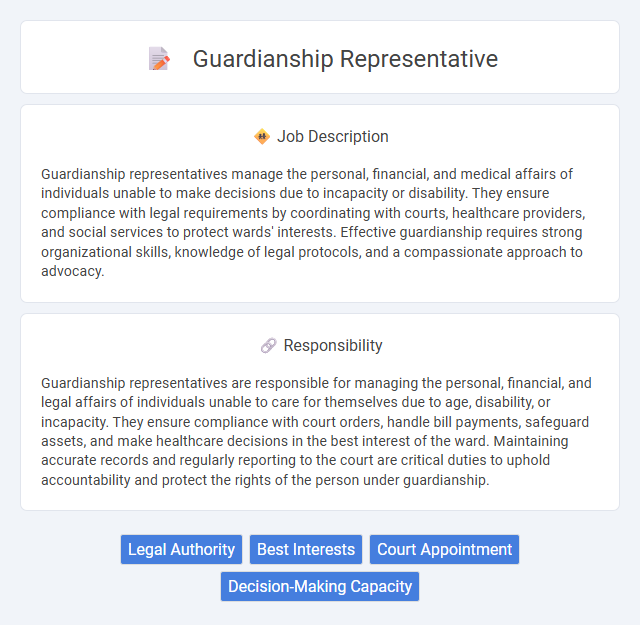 Guardianship Representative

Job Description

Guardianship representatives manage the personal, financial, and medical affairs of individuals unable to make decisions due to incapacity or disability. They ensure compliance with legal requirements by coordinating with courts, healthcare providers, and social services to protect wards' interests. Effective guardianship requires strong organizational skills, knowledge of legal protocols, and a compassionate approach to advocacy.

Responsibility

Guardianship representatives are responsible for managing the personal, financial, and legal affairs of individuals unable to care for themselves due to age, disability, or incapacity. They ensure compliance with court orders, handle bill payments, safeguard assets, and make healthcare decisions in the best interest of the ward. Maintaining accurate records and regularly reporting to the court are critical duties to uphold accountability and protect the rights of the person under guardianship.

Legal Authority
Best Interests
Court Appointment
Decision-Making Capacity