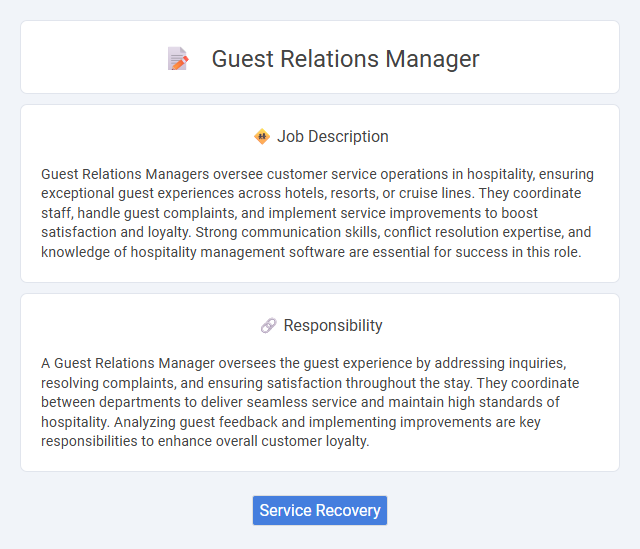 Guest Relations Manager

Job Description

Guest Relations Managers oversee customer service operations in hospitality, ensuring exceptional guest experiences across hotels, resorts, or cruise lines. They coordinate staff, handle guest complaints, and implement service improvements to boost satisfaction and loyalty. Strong communication skills, conflict resolution expertise, and knowledge of hospitality management software are essential for success in this role.

Responsibility

A Guest Relations Manager oversees the guest experience by addressing inquiries, resolving complaints, and ensuring satisfaction throughout the stay. They coordinate between departments to deliver seamless service and maintain high standards of hospitality. Analyzing guest feedback and implementing improvements are key responsibilities to enhance overall customer loyalty.

Service Recovery