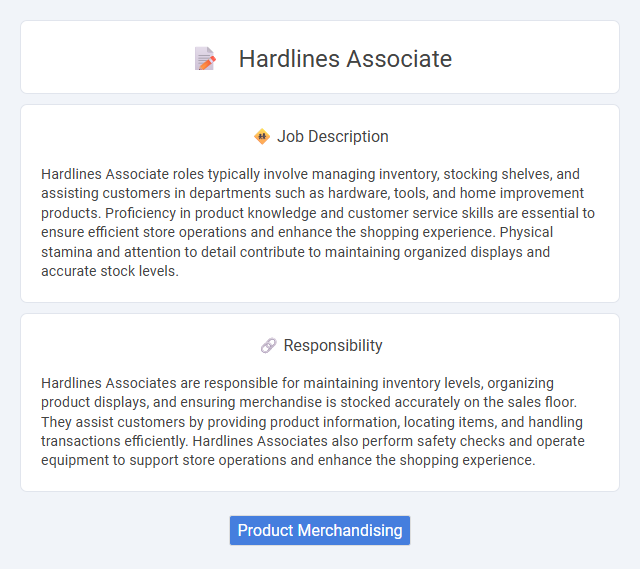 Hardlines Associate

Job Description

Hardlines Associate roles typically involve managing inventory, stocking shelves, and assisting customers in departments such as hardware, tools, and home improvement products. Proficiency in product knowledge and customer service skills are essential to ensure efficient store operations and enhance the shopping experience. Physical stamina and attention to detail contribute to maintaining organized displays and accurate stock levels.

Responsibility

Hardlines Associates are responsible for maintaining inventory levels, organizing product displays, and ensuring merchandise is stocked accurately on the sales floor. They assist customers by providing product information, locating items, and handling transactions efficiently. Hardlines Associates also perform safety checks and operate equipment to support store operations and enhance the shopping experience.

Product Merchandising