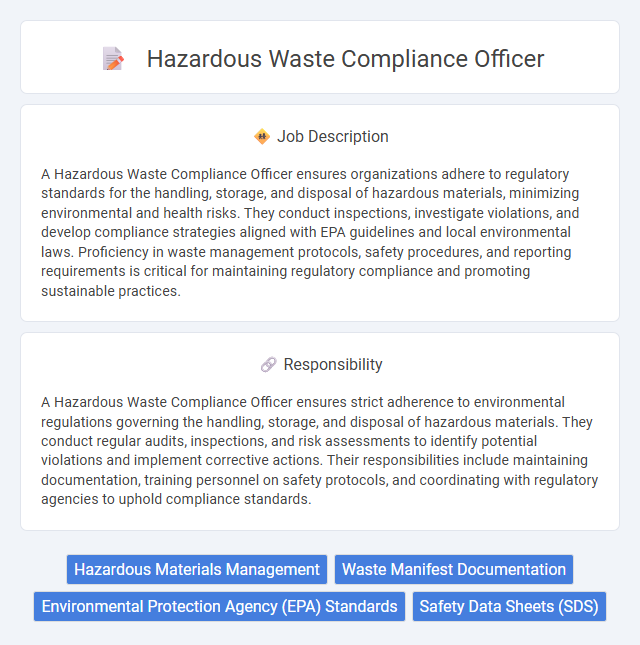 Hazardous Waste Compliance Officer

Job Description

A Hazardous Waste Compliance Officer ensures organizations adhere to regulatory standards for the handling, storage, and disposal of hazardous materials, minimizing environmental and health risks. They conduct inspections, investigate violations, and develop compliance strategies aligned with EPA guidelines and local environmental laws. Proficiency in waste management protocols, safety procedures, and reporting requirements is critical for maintaining regulatory compliance and promoting sustainable practices.

Responsibility

A Hazardous Waste Compliance Officer ensures strict adherence to environmental regulations governing the handling, storage, and disposal of hazardous materials. They conduct regular audits, inspections, and risk assessments to identify potential violations and implement corrective actions. Their responsibilities include maintaining documentation, training personnel on safety protocols, and coordinating with regulatory agencies to uphold compliance standards.

Hazardous Materials Management
Waste Manifest Documentation
Environmental Protection Agency (EPA) Standards
Safety Data Sheets (SDS)