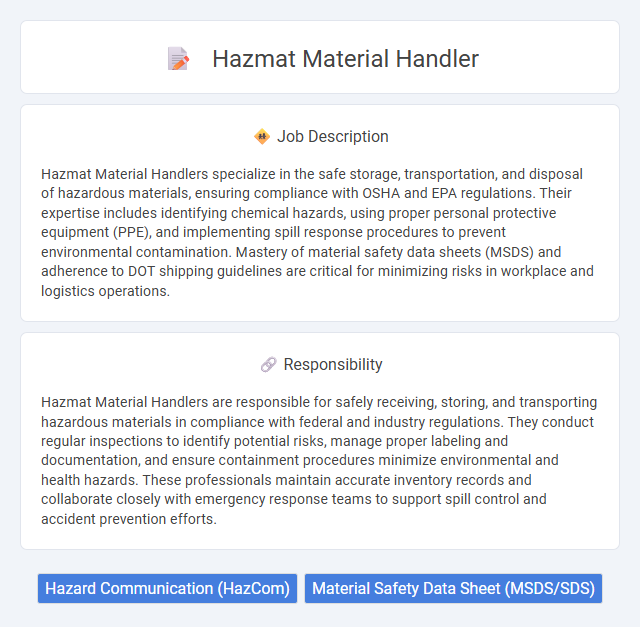 Hazmat Material Handler

Job Description

Hazmat Material Handlers specialize in the safe storage, transportation, and disposal of hazardous materials, ensuring compliance with OSHA and EPA regulations. Their expertise includes identifying chemical hazards, using proper personal protective equipment (PPE), and implementing spill response procedures to prevent environmental contamination. Mastery of material safety data sheets (MSDS) and adherence to DOT shipping guidelines are critical for minimizing risks in workplace and logistics operations.

Responsibility

Hazmat Material Handlers are responsible for safely receiving, storing, and transporting hazardous materials in compliance with federal and industry regulations. They conduct regular inspections to identify potential risks, manage proper labeling and documentation, and ensure containment procedures minimize environmental and health hazards. These professionals maintain accurate inventory records and collaborate closely with emergency response teams to support spill control and accident prevention efforts.

Hazard Communication (HazCom)

Material Safety Data Sheet (MSDS/SDS)